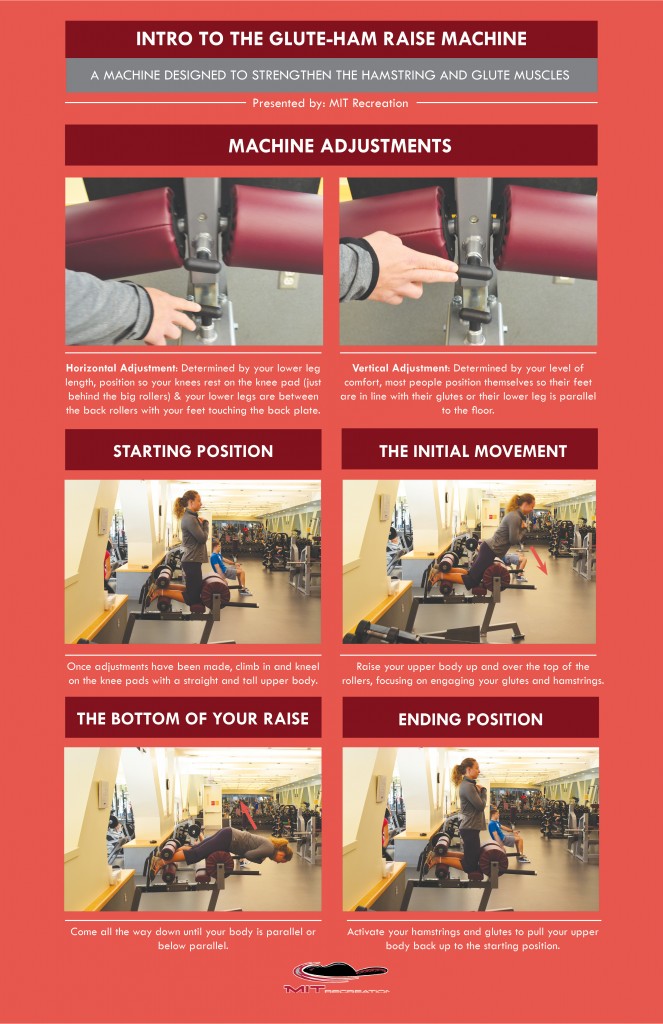 INTRO TO THE GLUTE-HAM RAISE MACHINE

A MACHINE DESIGNED TO STRENGTHEN THE HAMSTRING AND GLUTE MUSCLES

Presented by: MIT Recreation

MACHINE ADJUSTMENTS

Horizontal Adjustment: Determined by your lower leg length, position so your knees rest on the knee pad (just behind the big rollers) & your lower legs are between the back rollers with your feet touching the back plate.

Vertical Adjustment: Determined by your level of comfort, most people position themselves so their feet are in line with their glutes or their lower leg is parallel to the floor.

STARTING POSITION

Once adjustments have been made, climb in and kneel on the knee pads with a straight and tall upper body.

THE INITIAL MOVEMENT

Raise your upper body up and over the top of the rollers, focusing on engaging your glutes and hamstrings.

THE BOTTOM OF YOUR RAISE

Come all the way down until your body is parallel or below parallel.

ENDING POSITION

Activate your hamstrings and glutes to pull your upper body back up to the starting position.

MIT RECREATION