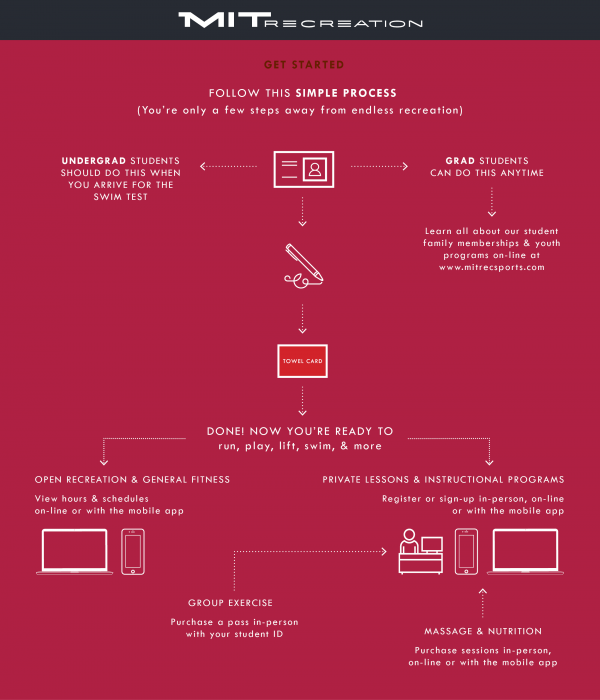 MIT RECREATION

GET STARTED

FOLLOW THIS SIMPLE PROCESS
(You're only a few steps away from endless recreation)

UNDERGRAD STUDENTS SHOULD DO THIS WHEN YOU ARRIVE FOR THE SWIM TEST

GRAD STUDENTS CAN DO THIS ANYTIME

Learn all about our student family memberships & youth programs on-line at www.mitrecsports.com

TOWEL CARD

DONE! NOW YOU'RE READY TO
run, play, lift, swim, & more

OPEN RECREATION & GENERAL FITNESS

View hours & schedules on-line or with the mobile app

PRIVATE LESSONS & INSTRUCTIONAL PROGRAMS

Register or sign-up in-person, on-line or with the mobile app

GROUP EXERCISE

Purchase a pass in-person with your student ID

MASSAGE & NUTRITION

Purchase sessions in-person, on-line or with the mobile app