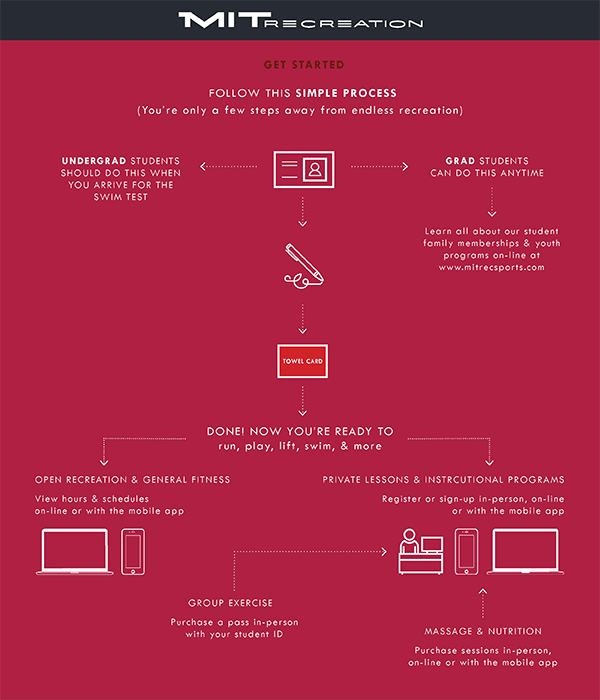 MIT RECREATION

GET STARTED

FOLLOW THIS SIMPLE PROCESS
(You're only a few steps away from endless recreation)

UNDERGRAD STUDENTS SHOULD DO THIS WHEN YOU ARRIVE FOR THE SWIM TEST

GRAD STUDENTS CAN DO THIS ANYTIME

Learn all about our student family memberships & youth programs on-line at www.mitrecsports.com

TOWEL CARD

DONE! NOW YOU'RE READY TO
run, play, lift, swim, & more

OPEN RECREATION & GENERAL FITNESS

View hours & schedules on-line or with the mobile app

PRIVATE LESSONS & INSTRCUTIONAL PROGRAMS

Register or sign-up in-person, on-line or with the mobile app

GROUP EXERCISE

Purchase a pass in-person with your student ID

MASSAGE & NUTRITION

Purchase sessions in-person, on-line or with the mobile app